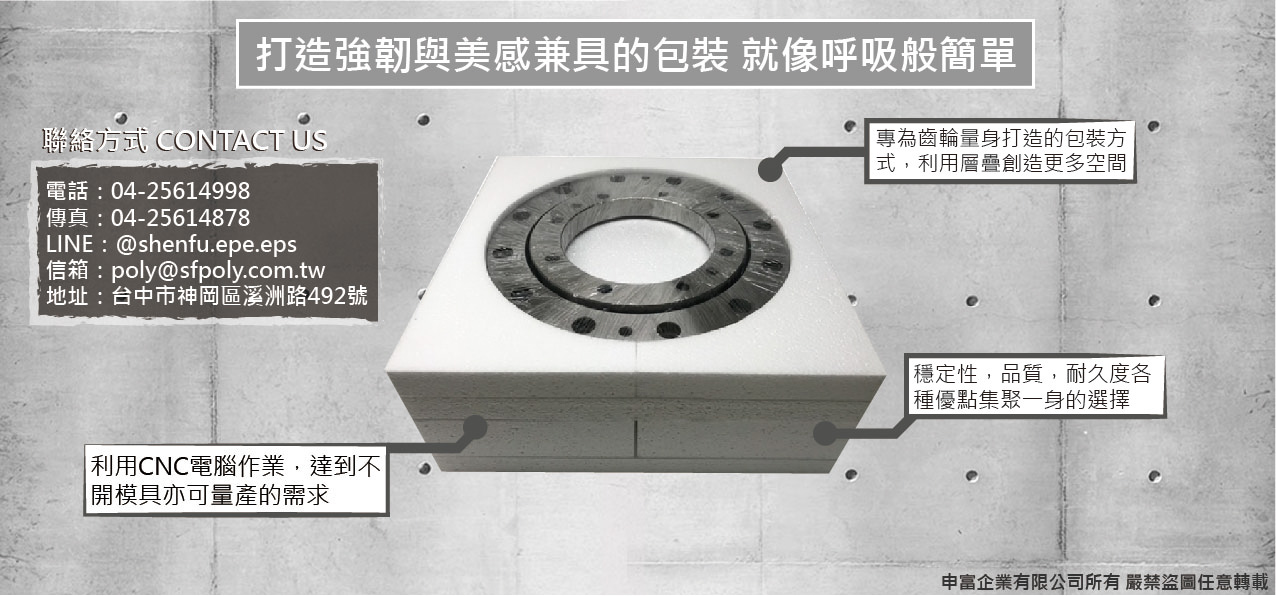 打造強韌與美感兼具的包裝 就像呼吸般簡單

聯絡方式 CONTACT US

電話：04-25614998
傳真：04-25614878
LINE：@shenfu.epe.eps
信箱：poly@sfpoly.com.tw
地址：台中市神岡區溪洲路492號

專為齒輪量身打造的包裝方式，利用層疊創造更多空間

穩定性，品質，耐久度各種優點集聚一身的選擇

利用CNC電腦作業，達到不開模具亦可量產的需求

申富企業有限公司所有 嚴禁盜圖任意轉載